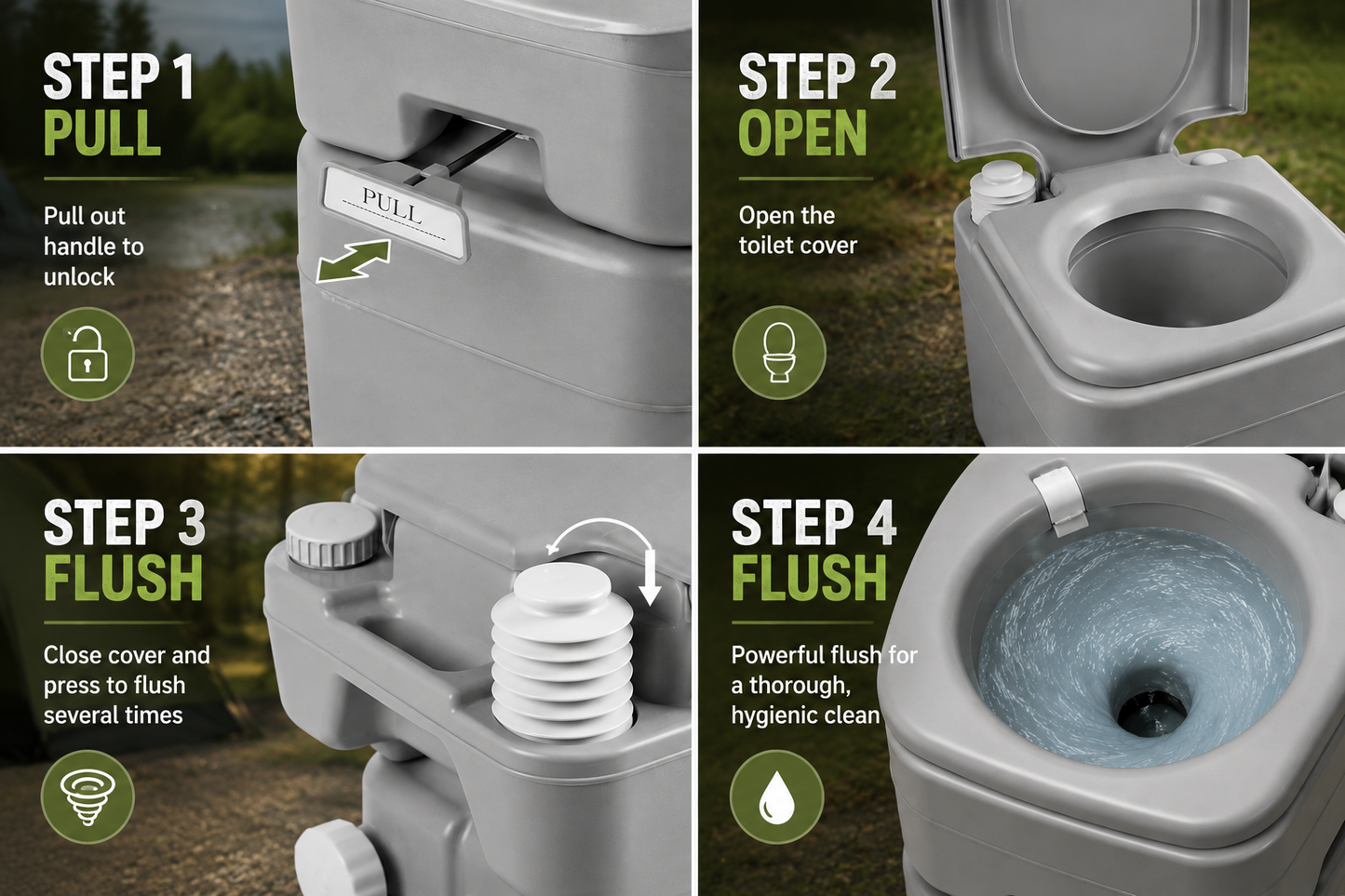 STEP 1
PULL

Pull out handle to unlock

PULL

STEP 2
OPEN

Open the toilet cover

STEP 3
FLUSH

Close cover and press to flush several times

STEP 4
FLUSH

Powerful flush for a thorough, hygienic clean